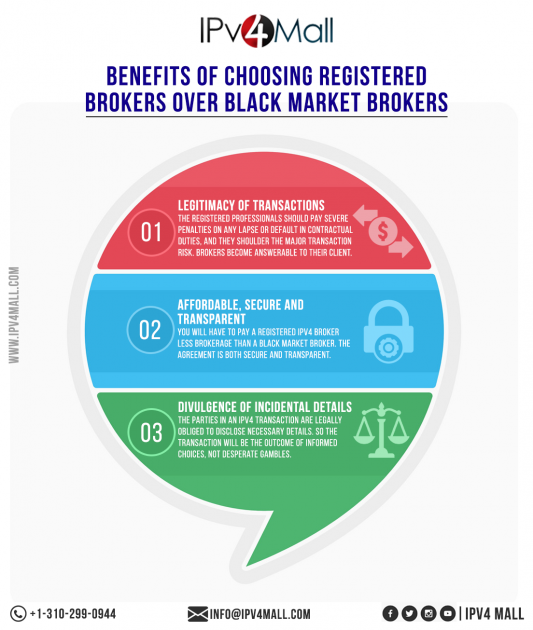 IPv4Mall

BENEFITS OF CHOOSING REGISTERED BROKERS OVER BLACK MARKET BROKERS

WWW.IPV4MALL.COM

01
LEGITIMACY OF TRANSACTIONS
THE REGISTERED PROFESSIONALS SHOULD PAY SEVERE PENALTIES ON ANY LAPSE OR DEFAULT IN CONTRACTUAL DUTIES, AND THEY SHOULDER THE MAJOR TRANSACTION RISK. BROKERS BECOME ANSWERABLE TO THEIR CLIENT.

$

02
AFFORDABLE, SECURE AND TRANSPARENT
YOU WILL HAVE TO PAY A REGISTERED IPV4 BROKER LESS BROKERAGE THAN A BLACK MARKET BROKER. THE AGREEMENT IS BOTH SECURE AND TRANSPARENT.

03
DIVULGENCE OF INCIDENTAL DETAILS
THE PARTIES IN AN IPV4 TRANSACTION ARE LEGALLY OBLIGED TO DISCLOSE NECESSARY DETAILS. SO THE TRANSACTION WILL BE THE OUTCOME OF INFORMED CHOICES, NOT DESPERATE GAMBLES.

+1-310-299-0944
INFO@IPV4MALL.COM
| IPV4 MALL